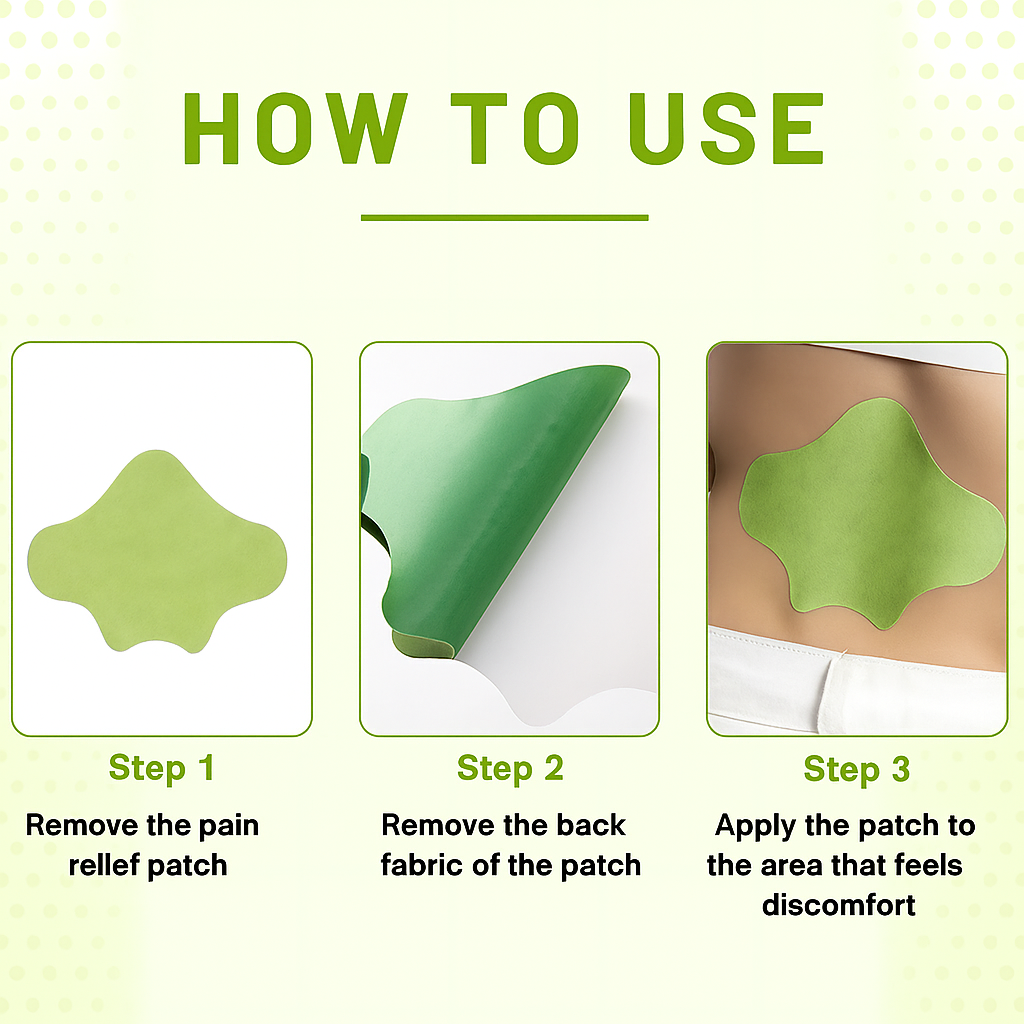 HOW TO USE

Step 1

Remove the pain rellef patch

Step 2

Remove the back fabric of the patch

Step 3

Apply the patch to the area that feels discomfort