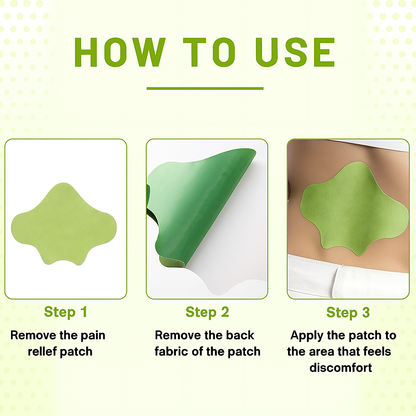 HOW TO USE

Step 1
Remove the pain rellef patch

Step 2
Remove the back fabric of the patch

Step 3
Apply the patch to the area that feels discomfort